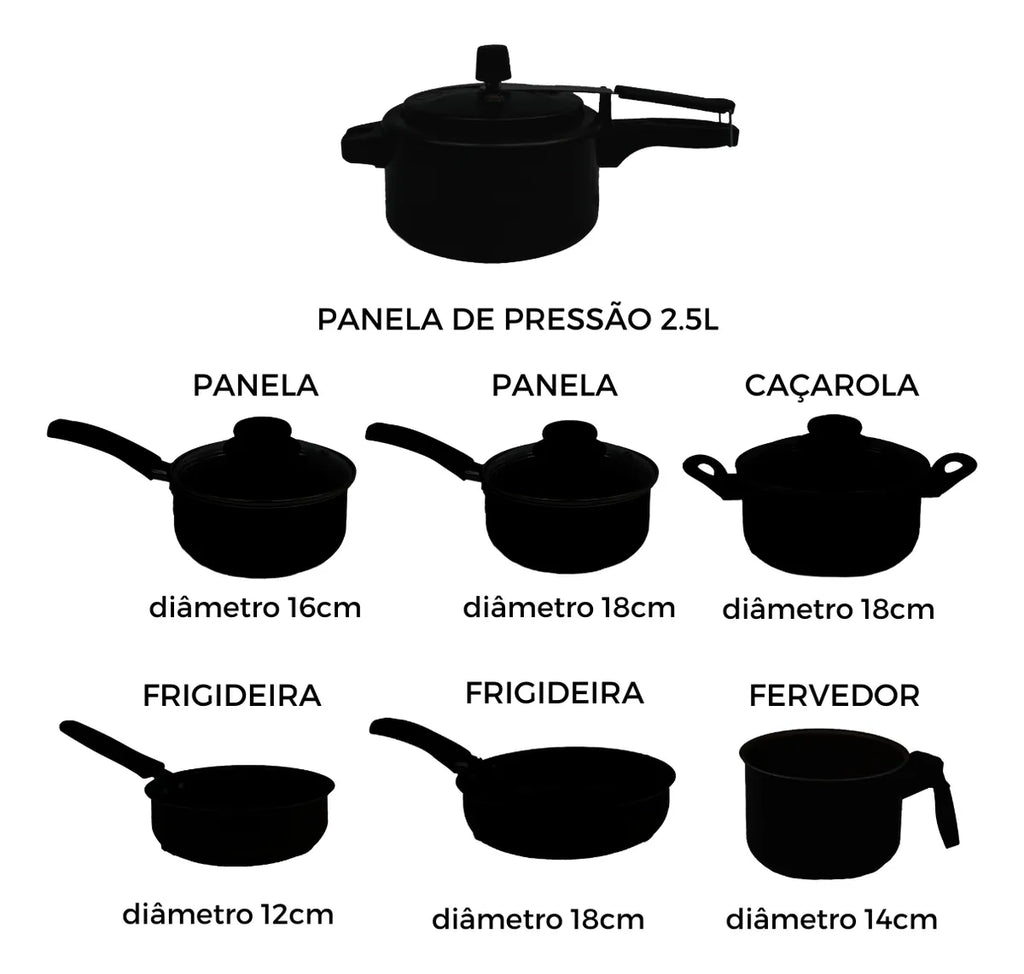 PANELA DE PRESSÃO 2.5L

PANELA

diâmetro 16cm

PANELA

diâmetro 18cm

CAÇAROLA

diâmetro 18cm

FRIGIDEIRA

diâmetro 12cm

FRIGIDEIRA

diâmetro 18cm

FERVEDOR

diâmetro 14cm