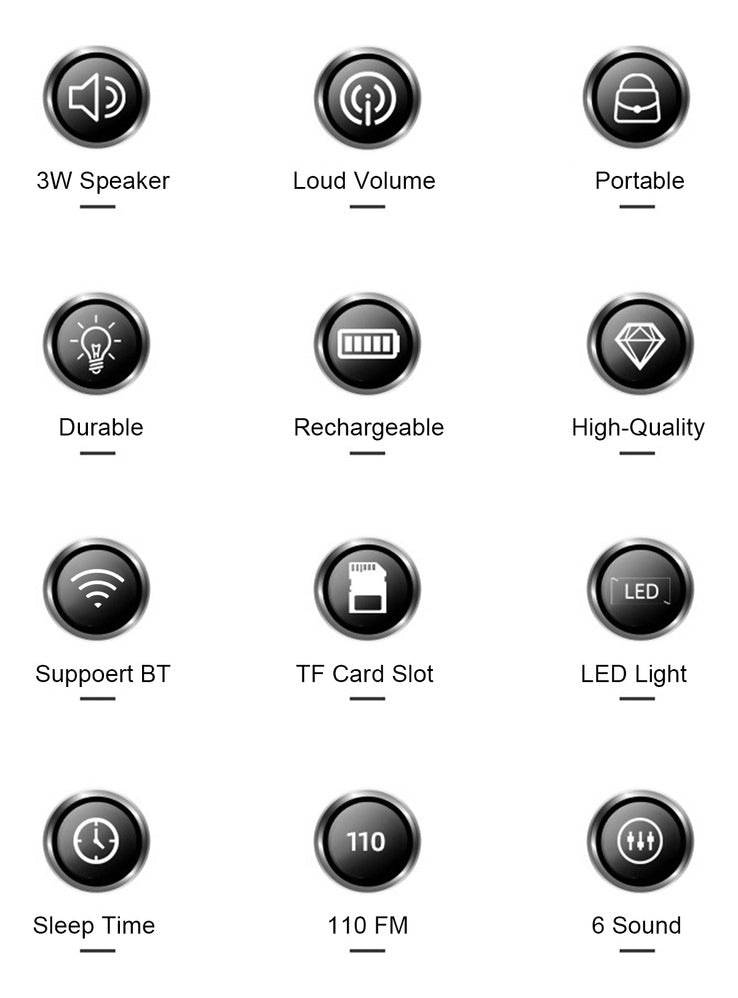 3W Speaker

Loud Volume

Portable

Durable

Rechargeable

High-Quality

LED

Suppoert BT

TF Card Slot

LED Light

110

Sleep Time

110 FM

6 Sound