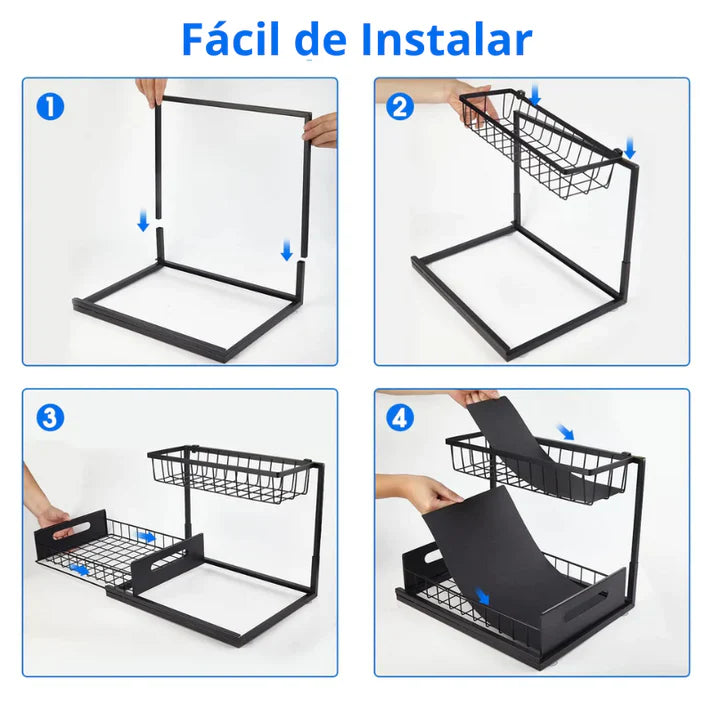 Fácil de Instalar

1

2

3

4